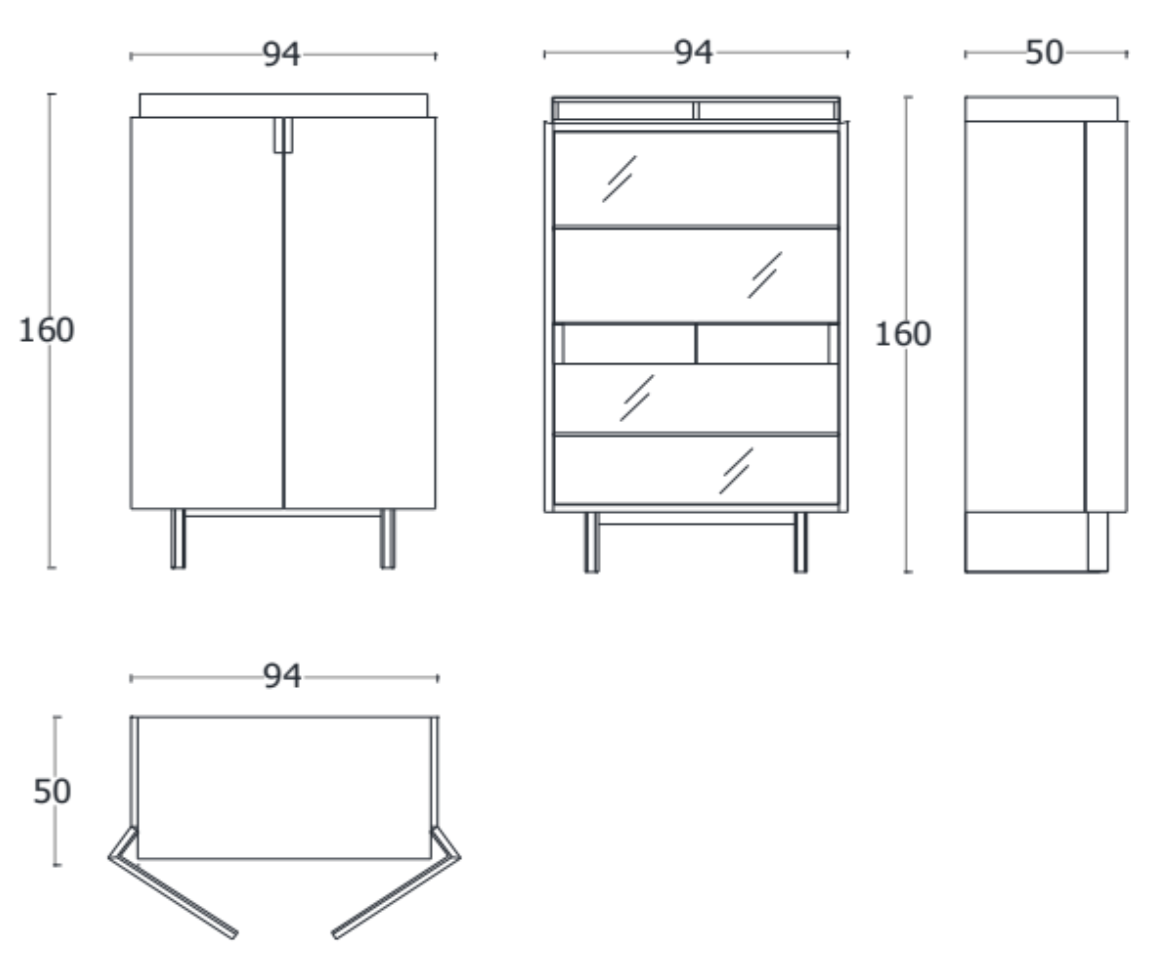 94

94

50

160

160

94

50